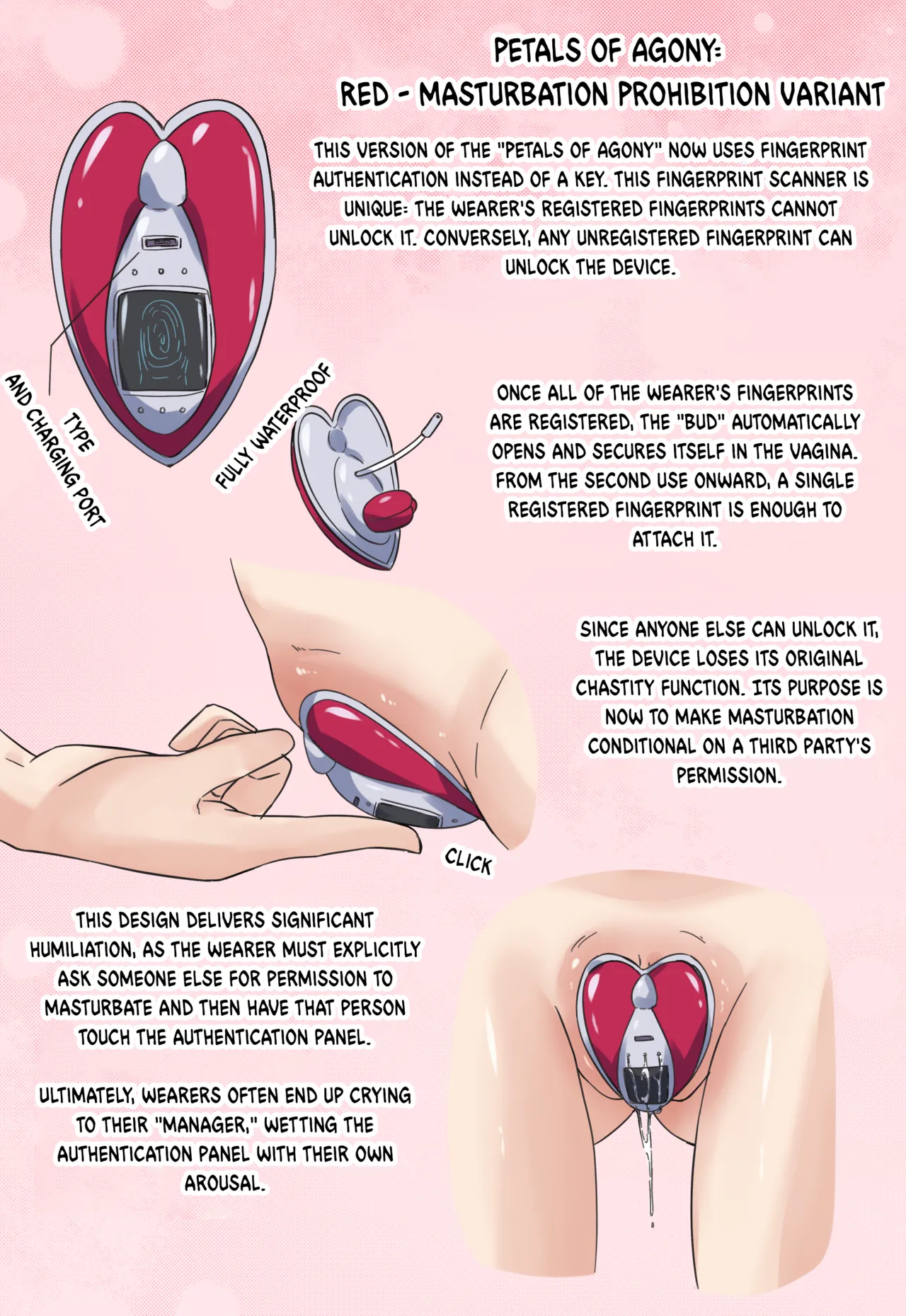 PETALS OF AGONY:
RED - MASTURBATION PROHIBITION VARIANT

THIS VERSION OF THE "PETALS OF AGONY" NOW USES FINGERPRINT AUTHENTICATION INSTEAD OF A KEY. THIS FINGERPRINT SCANNER IS UNIQUE: THE WEARER'S REGISTERED FINGERPRINTS CANNOT UNLOCK IT. CONVERSELY, ANY UNREGISTERED FINGERPRINT CAN UNLOCK THE DEVICE.

TYPE AND CHARGING PORT

FULLY WATERPROOF

ONCE ALL OF THE WEARER'S FINGERPRINTS ARE REGISTERED, THE "BUD" AUTOMATICALLY OPENS AND SECURES ITSELF IN THE VAGINA. FROM THE SECOND USE ONWARD, A SINGLE REGISTERED FINGERPRINT IS ENOUGH TO ATTACH IT.

SINCE ANYONE ELSE CAN UNLOCK IT, THE DEVICE LOSES ITS ORIGINAL CHASTITY FUNCTION. ITS PURPOSE IS NOW TO MAKE MASTURBATION CONDITIONAL ON A THIRD PARTY'S PERMISSION.

CLICK

THIS DESIGN DELIVERS SIGNIFICANT HUMILIATION, AS THE WEARER MUST EXPLICITLY ASK SOMEONE ELSE FOR PERMISSION TO MASTURBATE AND THEN HAVE THAT PERSON TOUCH THE AUTHENTICATION PANEL.

ULTIMATELY, WEARERS OFTEN END UP CRYING TO THEIR "MANAGER," WETTING THE AUTHENTICATION PANEL WITH THEIR OWN AROUSAL.