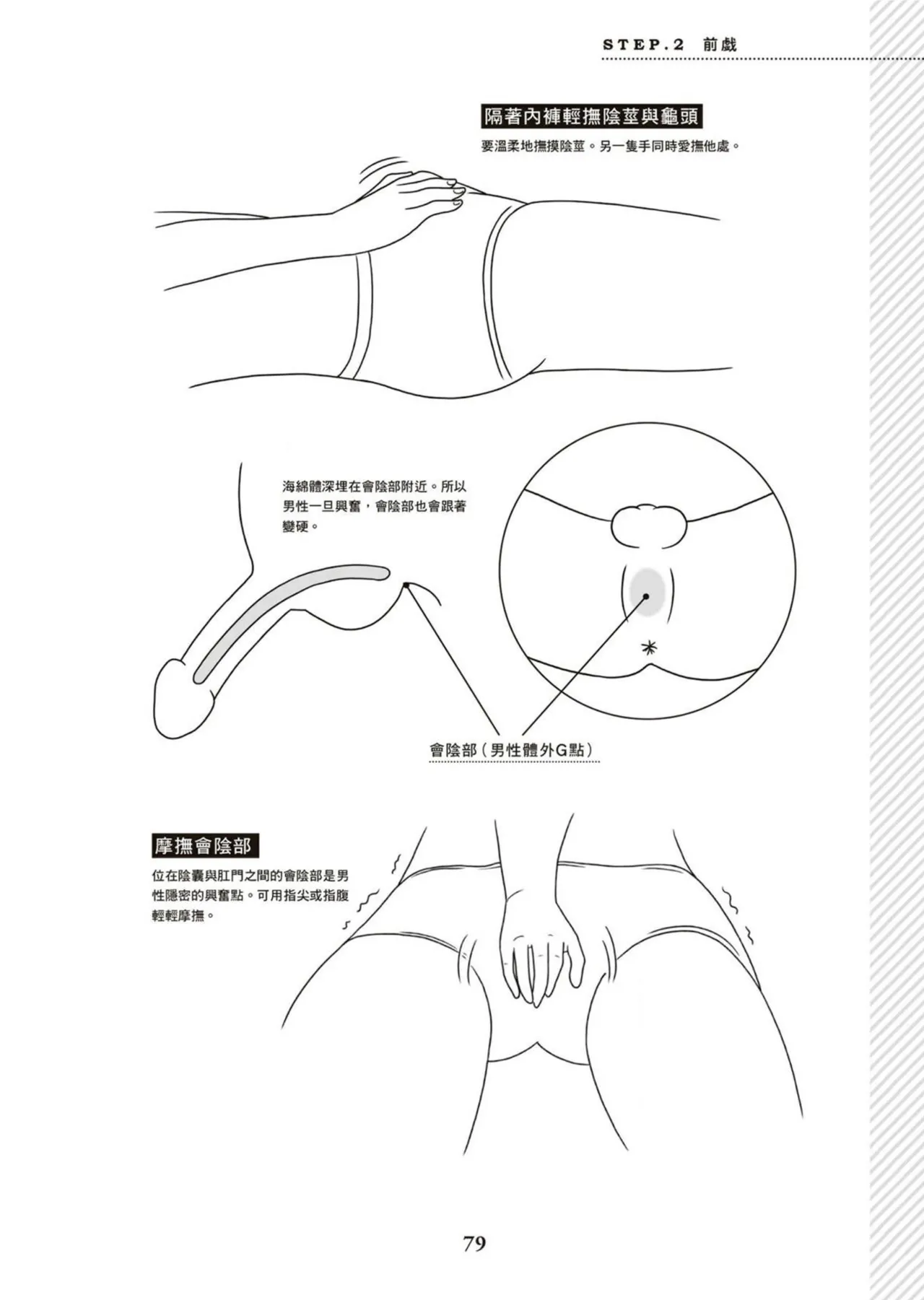 STEP.2 前戲

隔著內褲輕撫陰莖與龜頭

要溫柔地撫摸陰莖。另一隻手同時愛撫他處。

海綿體深埋在會陰部附近。所以男性一旦興奮，會陰部也會跟著變硬。

會陰部（男性體外G點）

摩撫會陰部

位在陰囊與肛門之間的會陰部是男性隱密的興奮點。可用指尖或指腹輕輕摩撫。

79