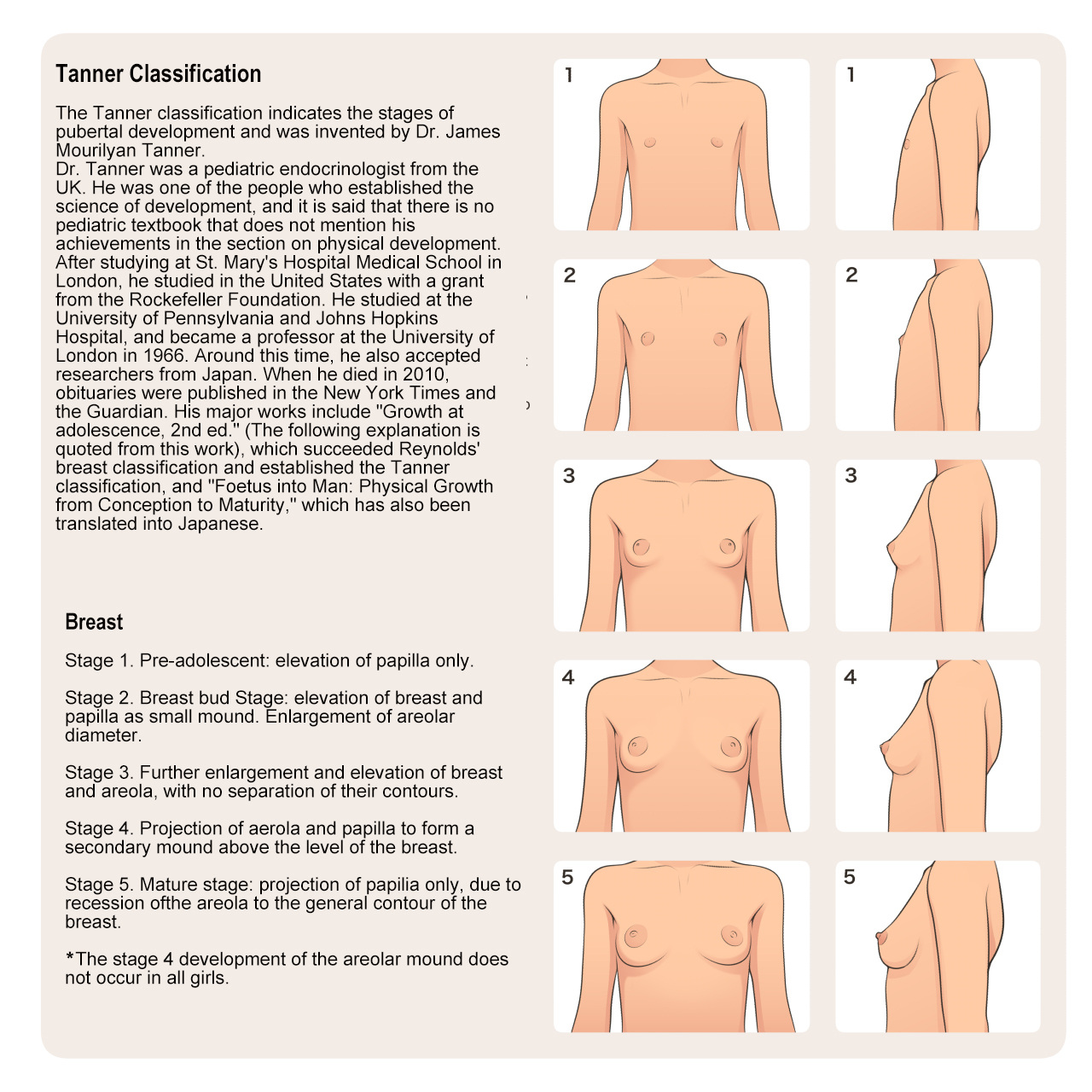 Tanner Classification

The Tanner classification indicates the stages of pubertal development and was invented by Dr. James Mourilyan Tanner.
Dr. Tanner was a pediatric endocrinologist from the UK. He was one of the people who established the science of development, and it is said that there is no pediatric textbook that does not mention his achievements in the section on physical development. After studying at St. Mary's Hospital Medical School in London, he studied in the United States with a grant from the Rockefeller Foundation. He studied at the University of Pennsylvania and Johns Hopkins Hospital, and became a professor at the University of London in 1966. Around this time, he also accepted researchers from Japan. When he died in 2010, obituaries were published in the New York Times and the Guardian. His major works include "Growth at adolescence, 2nd ed." (The following explanation is quoted from this work), which succeeded Reynolds' breast classification and established the Tanner classification, and "Foetus into Man: Physical Growth from Conception to Maturity," which has also been translated into Japanese.

Breast

Stage 1. Pre-adolescent: elevation of papilla only.

Stage 2. Breast bud Stage: elevation of breast and papilla as small mound. Enlargement of areolar diameter.

Stage 3. Further enlargement and elevation of breast and areola, with no separation of their contours.

Stage 4. Projection of aerola and papilla to form a secondary mound above the level of the breast.

Stage 5. Mature stage: projection of papilia only, due to recession ofthe areola to the general contour of the breast.

*The stage 4 development of the areolar mound does not occur in all girls.

1
1
2
2
3
3
4
4
5
5