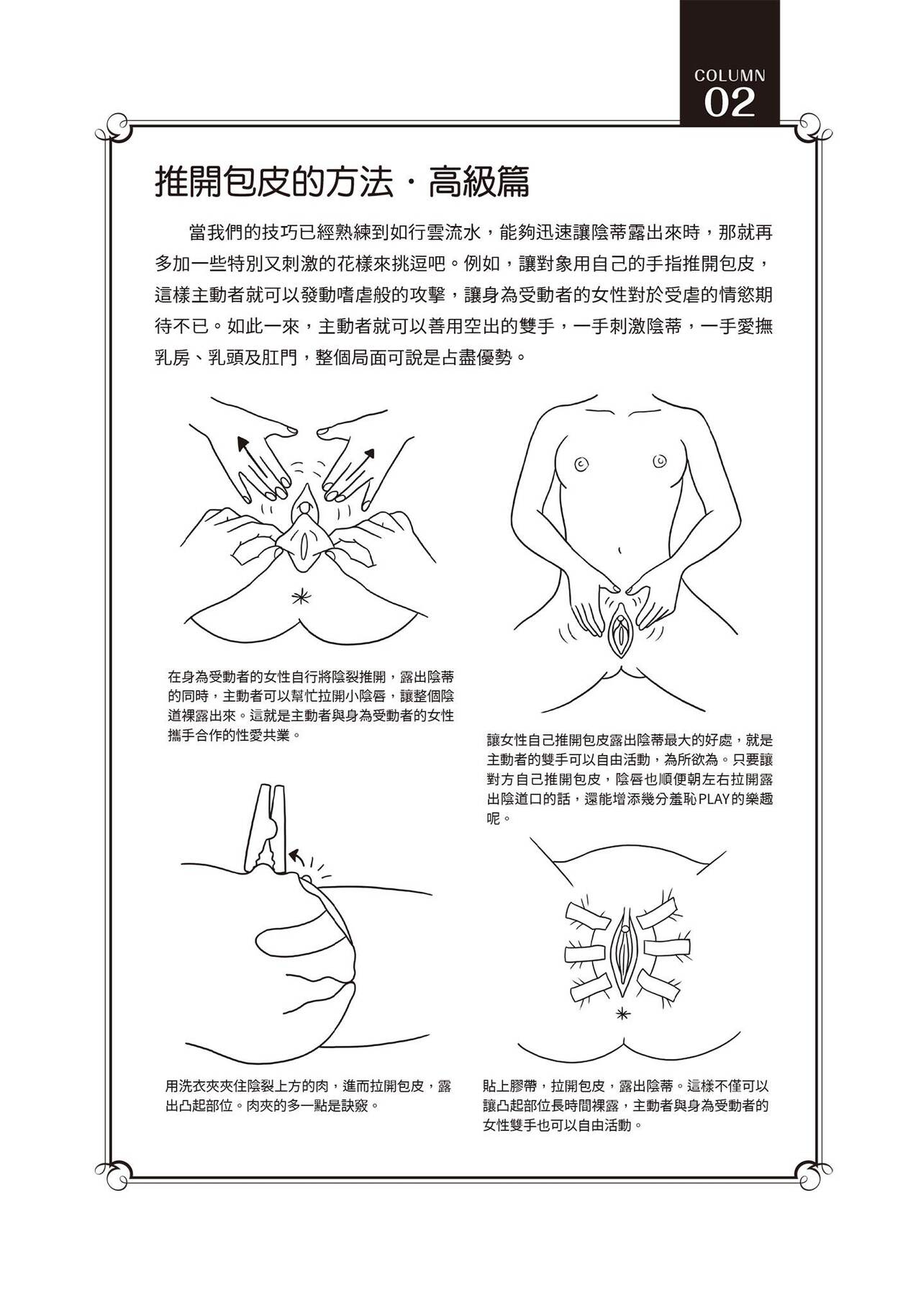 COLUMN
02

推開包皮的方法・高級篇

當我們的技巧已經熟練到如行雲流水，能夠迅速讓陰蒂露出來時，那就再多加一些特別又刺激的花樣來挑逗吧。例如，讓對象用自己的手指推開包皮，這樣主動者就可以發動嗜虐般的攻擊，讓身為受動者的女性對於受虐的情慾期待不已。如此一來，主動者就可以善用空出的雙手，一手刺激陰蒂，一手愛撫乳房、乳頭及肛門，整個局面可說是占盡優勢。

在身為受動者的女性自行將陰裂推開，露出陰蒂的同時，主動者可以幫忙拉開小陰唇，讓整個陰道裸露出來。這就是主動者與身為受動者的女性攜手合作的性愛共業。

讓女性自己推開包皮露出陰蒂最大的好處，就是主動者的雙手可以自由活動，為所欲為。只要讓對方自己推開包皮，陰唇也順便朝左右拉開露出陰道口的話，還能增添幾分羞恥PLAY的樂趣呢。

用洗衣夾夾住陰裂上方的肉，進而拉開包皮，露出凸起部位。肉夾的多一點是訣竅。

貼上膠帶，拉開包皮，露出陰蒂。這樣不僅可以讓凸起部位長時間裸露，主動者與身為受動者的女性雙手也可以自由活動。